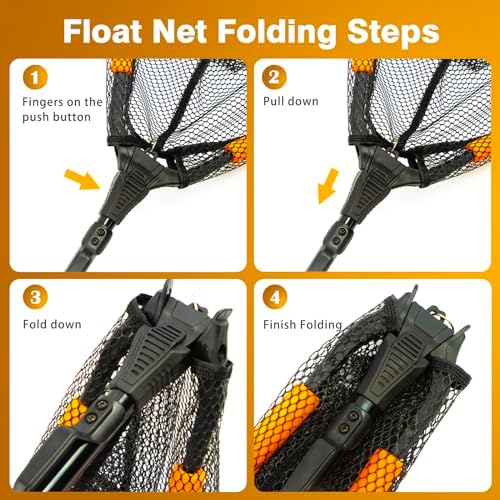 Float Net Folding Steps

1
Fingers on the push button

2
Pull down

3
Fold down

4
Finish Folding