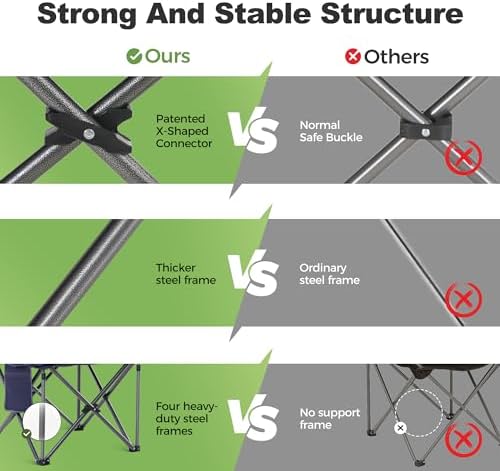 Strong And Stable Structure

Ours

Others

Patented X-Shaped Connector

VS

Normal Safe Buckle

Thicker steel frame

VS

Ordinary steel frame

Four heavy-duty steel frames

VS

No support frame